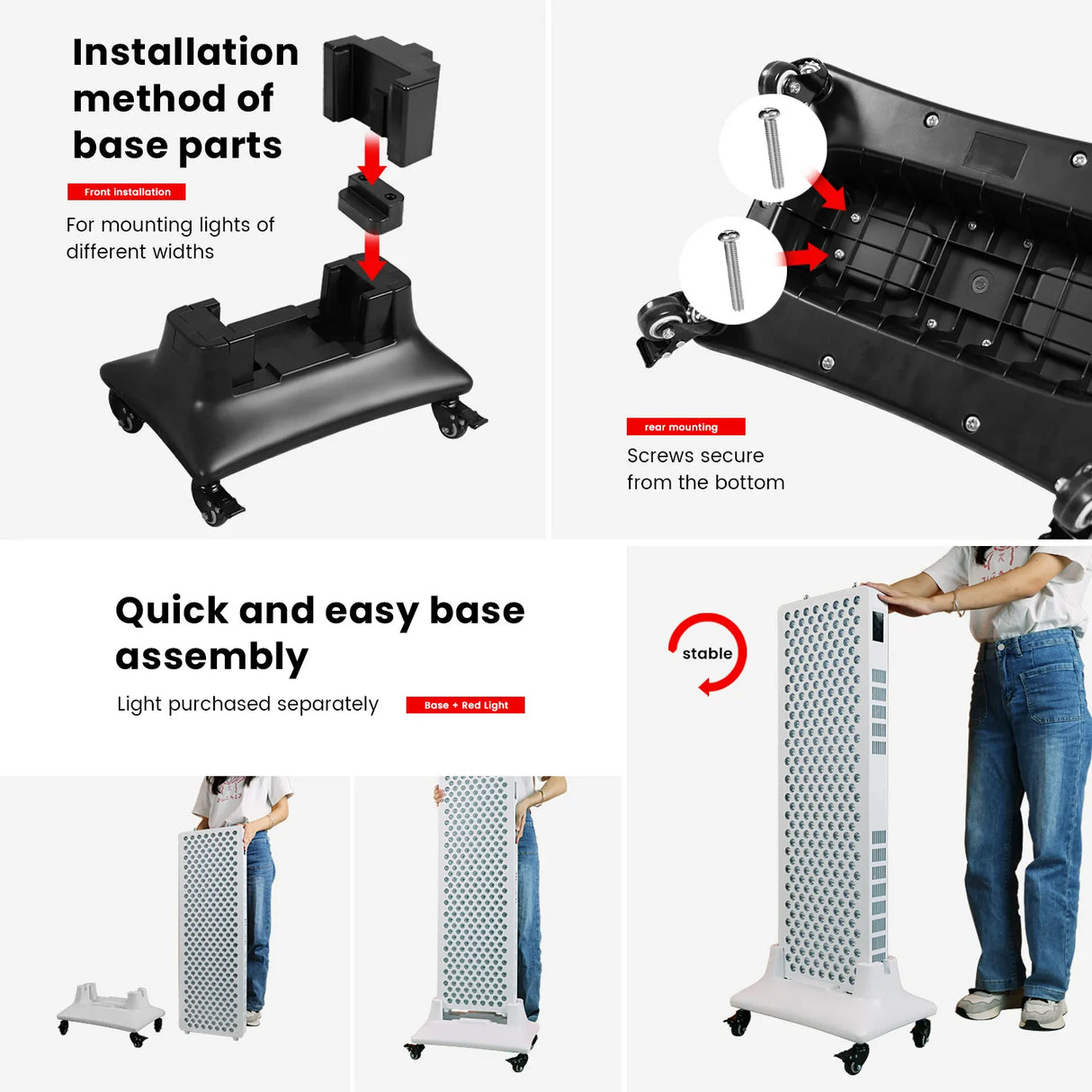 Installation method of base parts

Front installation

For mounting lights of different widths

rear mounting

Screws secure from the bottom

Quick and easy base assembly

Light purchased separately

Base + Red Light

stable