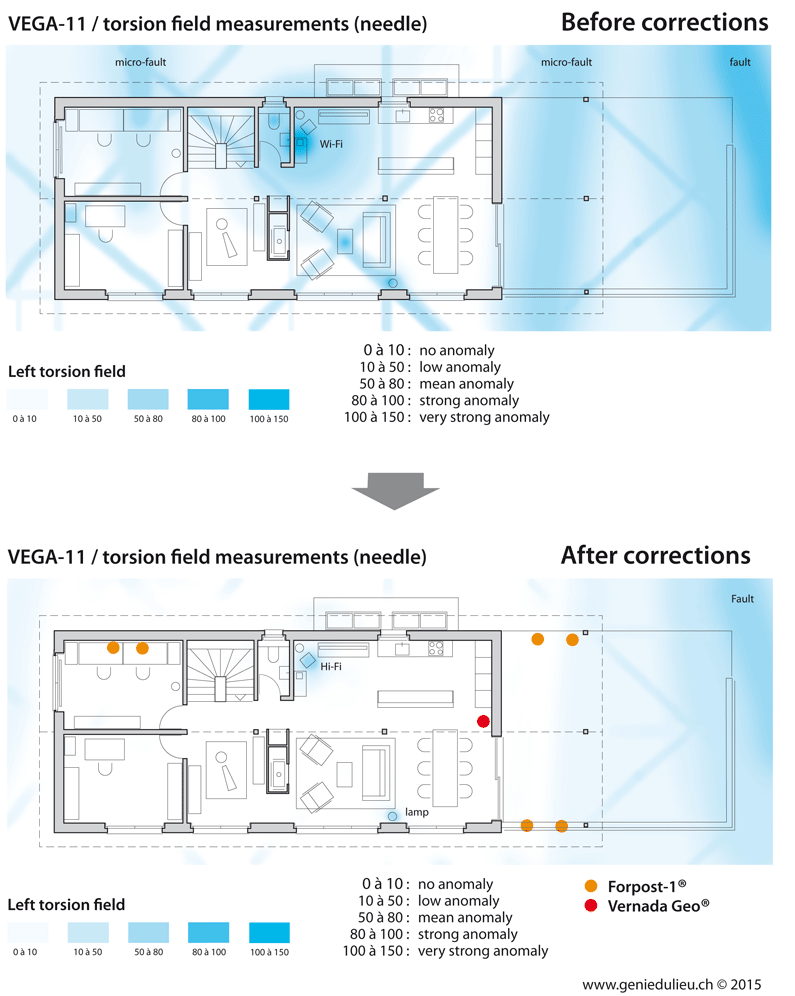 VEGA-11 / torsion field measurements (needle)

Before corrections

micro-fault

micro-fault

fault

Wi-Fi

Left torsion field

0 à 10

10 à 50

50 à 80

80 à 100

100 à 150

0 à 10 : no anomaly
10 à 50 : low anomaly
50 à 80 : mean anomaly
80 à 100 : strong anomaly
100 à 150 : very strong anomaly

VEGA-11 / torsion field measurements (needle)

After corrections

Fault

Hi-Fi

lamp

Left torsion field

0 à 10

10 à 50

50 à 80

80 à 100

100 à 150

0 à 10 : no anomaly
10 à 50 : low anomaly
50 à 80 : mean anomaly
80 à 100 : strong anomaly
100 à 150 : very strong anomaly

Forpost-1®
Vernada Geo®

www.geniedulieu.ch © 2015