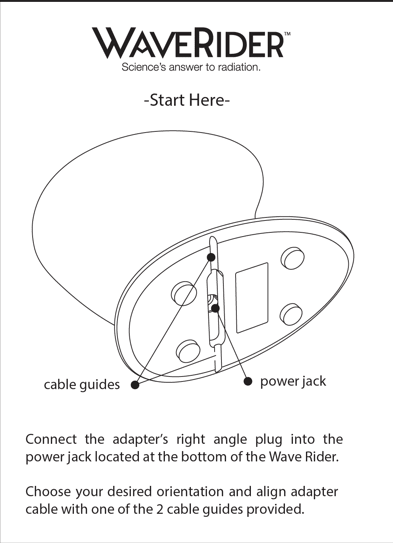 WAVERIDER™
Science's answer to radiation.

-Start Here-

cable guides

power jack

Connect the adapter's right angle plug into the power jack located at the bottom of the Wave Rider.

Choose your desired orientation and align adapter cable with one of the 2 cable guides provided.